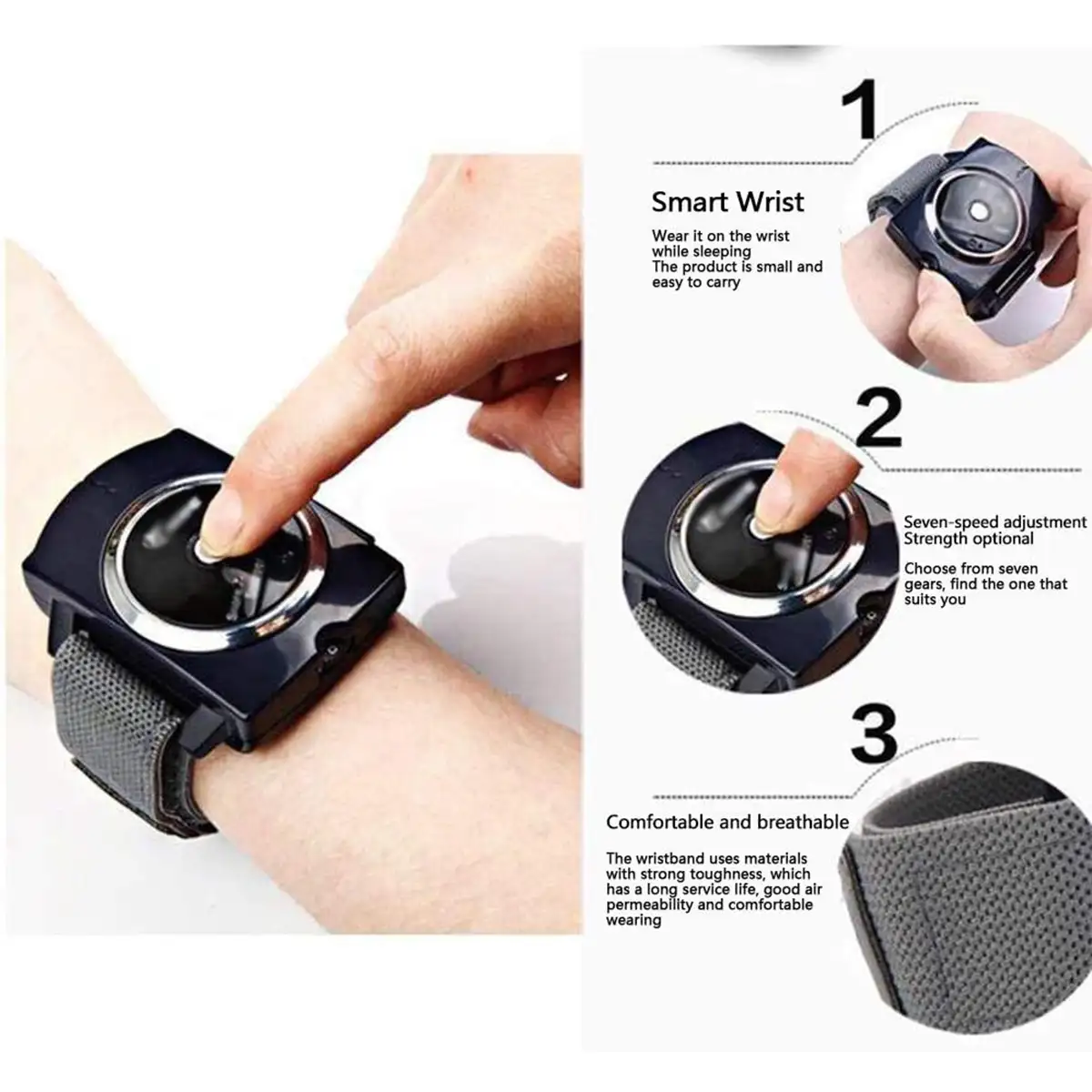 1

Smart Wrist

Wear it on the wrist while sleeping
The product is small and easy to carry

2

Seven-speed adjustment
Strength optional

Choose from seven gears, find the one that suits you

3

Comfortable and breathable

The wristband uses materials with strong toughness, which has a long service life, good air permeability and comfortable wearing