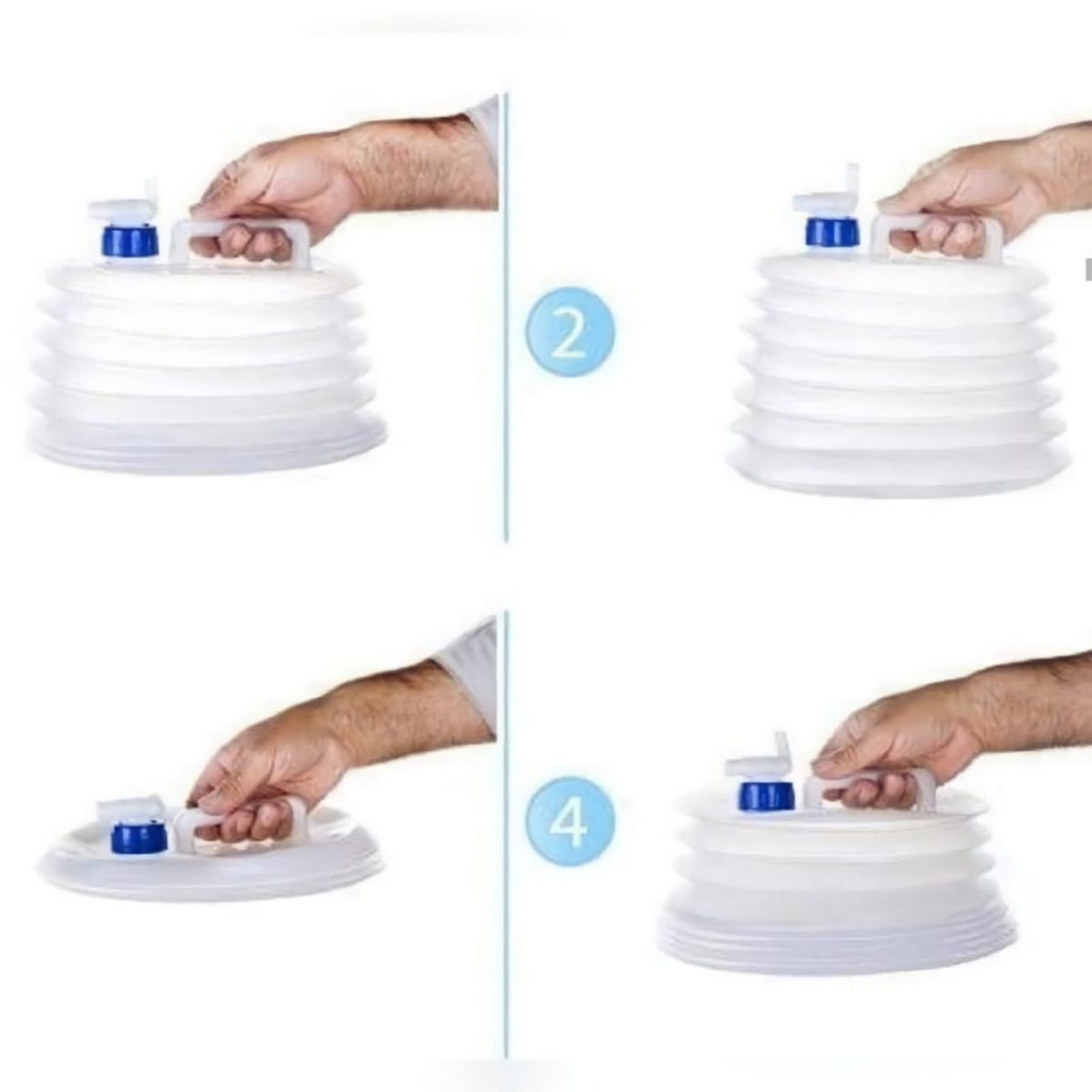 2

4